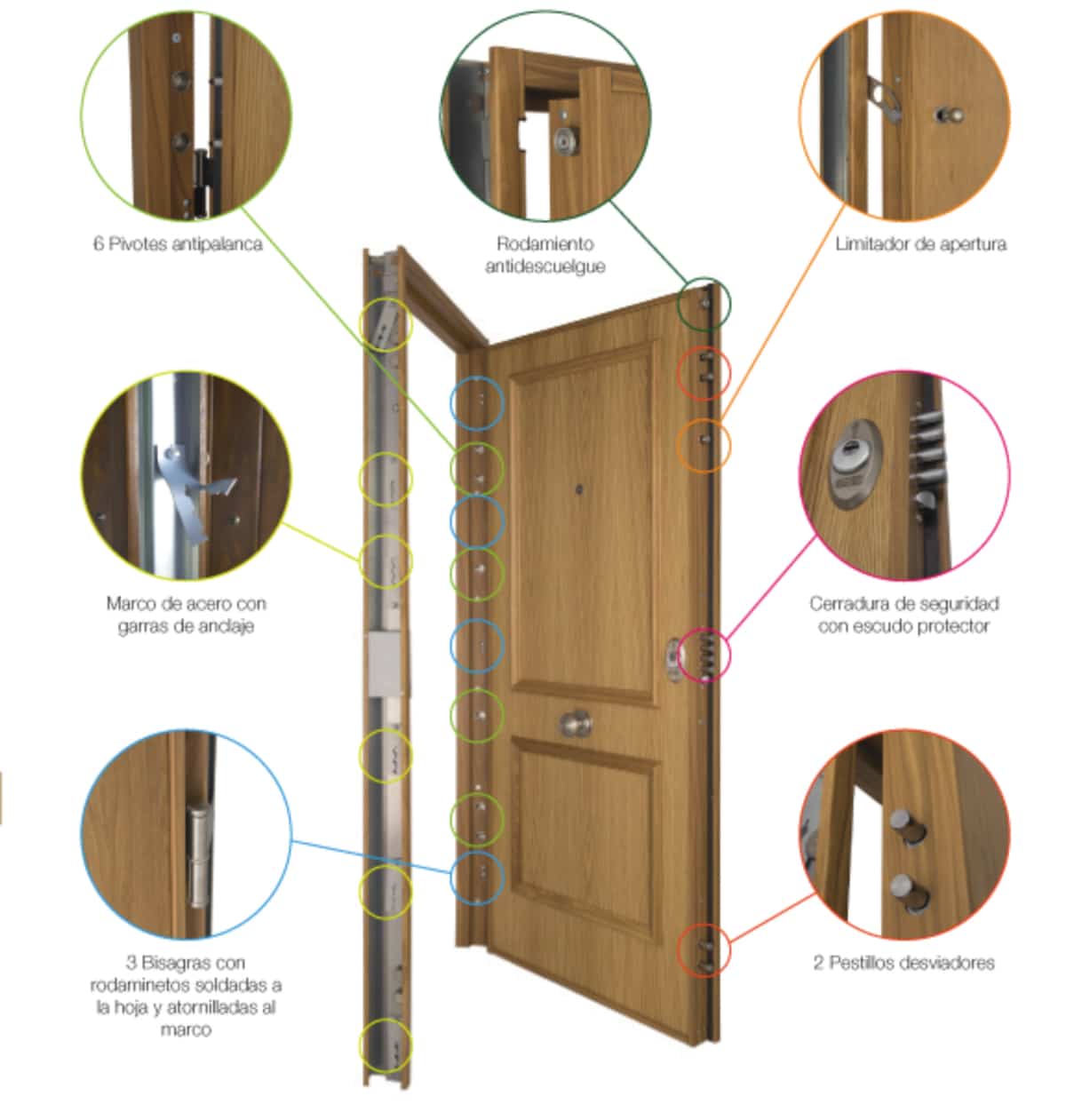 6 Pivotes antipalanca

Rodamiento antidescuelgue

Limitador de apertura

Marco de acero con garras de anclaje

Cerradura de seguridad con escudo protector

3 Bisagras con rodaminetos soldadas a la hoja y atornilladas al marco

2 Pestillos desviadores